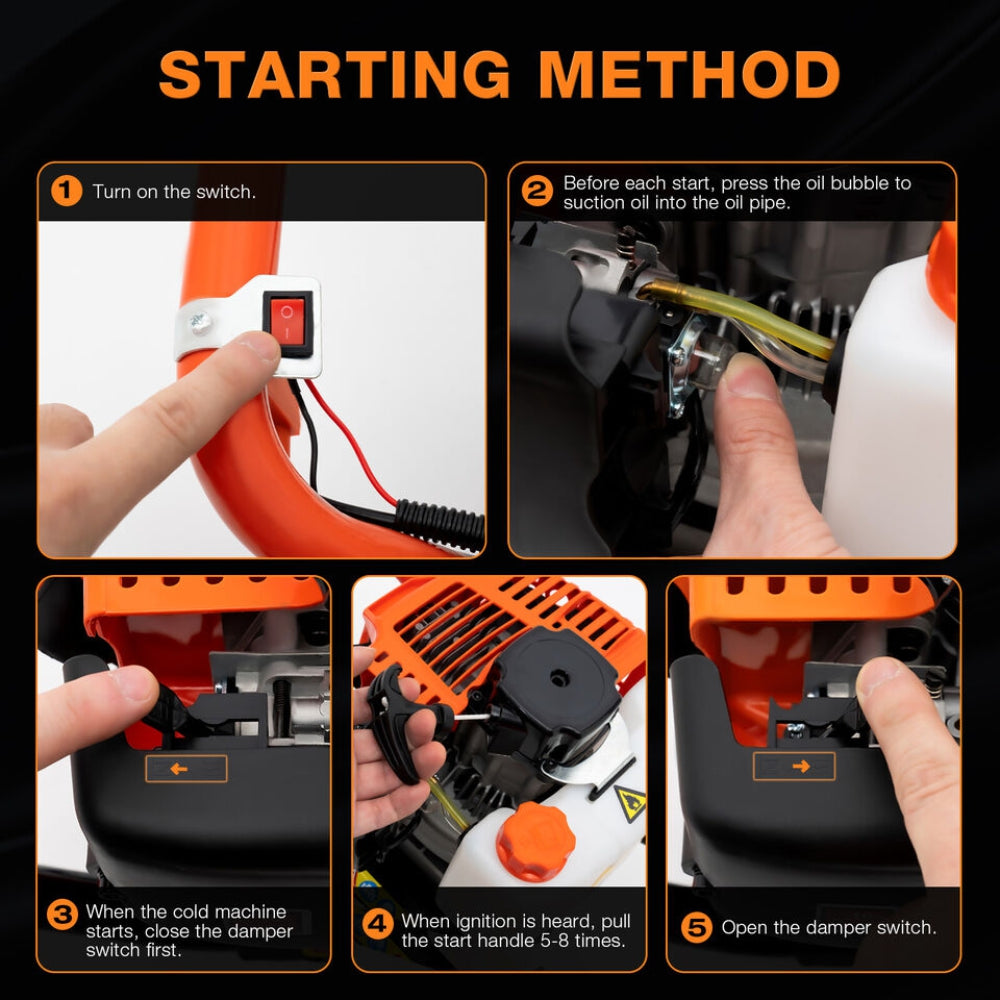 STARTING METHOD

1 Turn on the switch.

2 Before each start, press the oil bubble to suction oil into the oil pipe.

3 When the cold machine starts, close the damper switch first.

4 When ignition is heard, pull the start handle 5-8 times.

5 Open the damper switch.